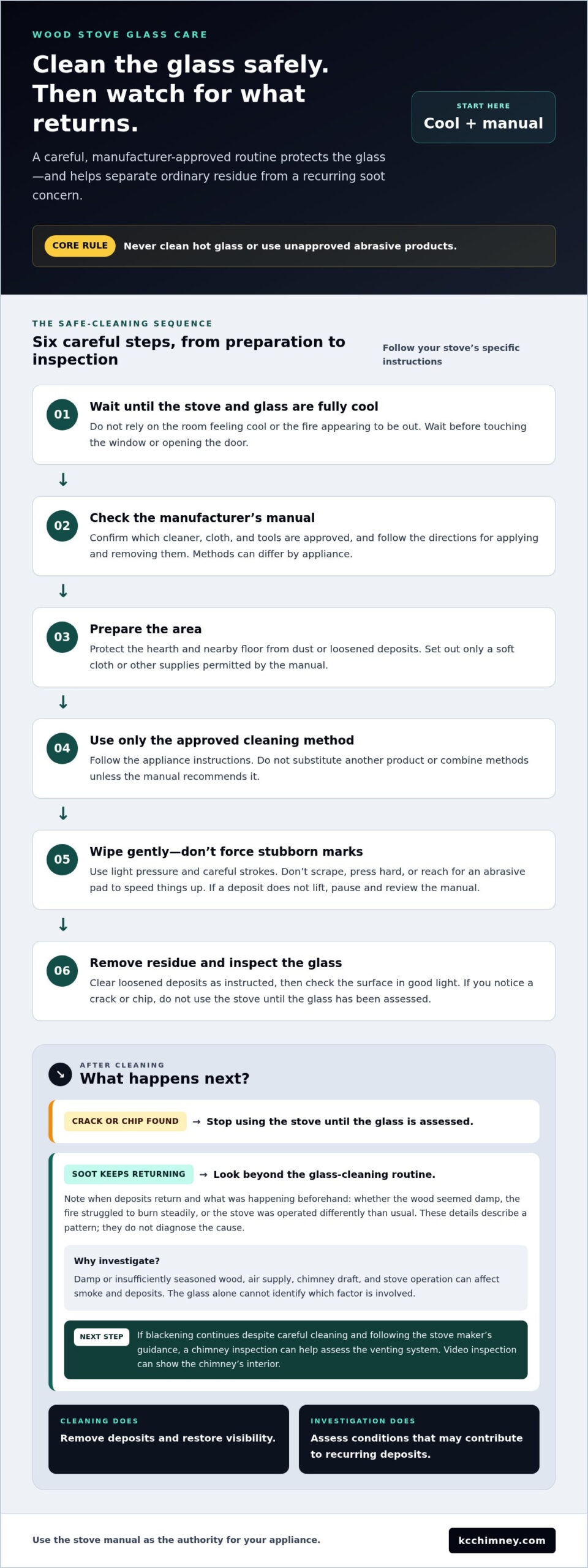 WOOD STOVE GLASS CARE

Clean the glass safely. Then watch for what returns.

A careful, manufacturer-approved routine protects the glass—and helps separate ordinary residue from a recurring soot concern.

START HERE
Cool + manual

CORE RULE Never clean hot glass or use unapproved abrasive products.

THE SAFE-CLEANING SEQUENCE

Six careful steps, from preparation to inspection

Follow your stove's specific instructions

01
Wait until the stove and glass are fully cool
Do not rely on the room feeling cool or the fire appearing to be out. Wait before touching the window or opening the door.

↓

02
Check the manufacturer's manual
Confirm which cleaner, cloth, and tools are approved, and follow the directions for applying and removing them. Methods can differ by appliance.

↓

03
Prepare the area
Protect the hearth and nearby floor from dust or loosened deposits. Set out only a soft cloth or other supplies permitted by the manual.

↓

04
Use only the approved cleaning method
Follow the appliance instructions. Do not substitute another product or combine methods unless the manual recommends it.

↓

05
Wipe gently—don't force stubborn marks
Use light pressure and careful strokes. Don't scrape, press hard, or reach for an abrasive pad to speed things up. If a deposit does not lift, pause and review the manual.

↓

06
Remove residue and inspect the glass
Clear loosened deposits as instructed, then check the surface in good light. If you notice a crack or chip, do not use the stove until the glass has been assessed.

↘ AFTER CLEANING
What happens next?

CRACK OR CHIP FOUND → Stop using the stove until the glass is assessed.

SOOT KEEPS RETURNING → Look beyond the glass-cleaning routine.

Note when deposits return and what was happening beforehand: whether the wood seemed damp, the fire struggled to burn steadily, or the stove was operated differently than usual. These details describe a pattern; they do not diagnose the cause.

Why investigate?
Damp or insufficiently seasoned wood, air supply, chimney draft, and stove operation can affect smoke and deposits. The glass alone cannot identify which factor is involved.

NEXT STEP If blackening continues despite careful cleaning and following the stove maker's guidance, a chimney inspection can help assess the venting system. Video inspection can show the chimney's interior.

CLEANING DOES
Remove deposits and restore visibility.

INVESTIGATION DOES
Assess conditions that may contribute to recurring deposits.

Use the stove manual as the authority for your appliance.

kcchimney.com