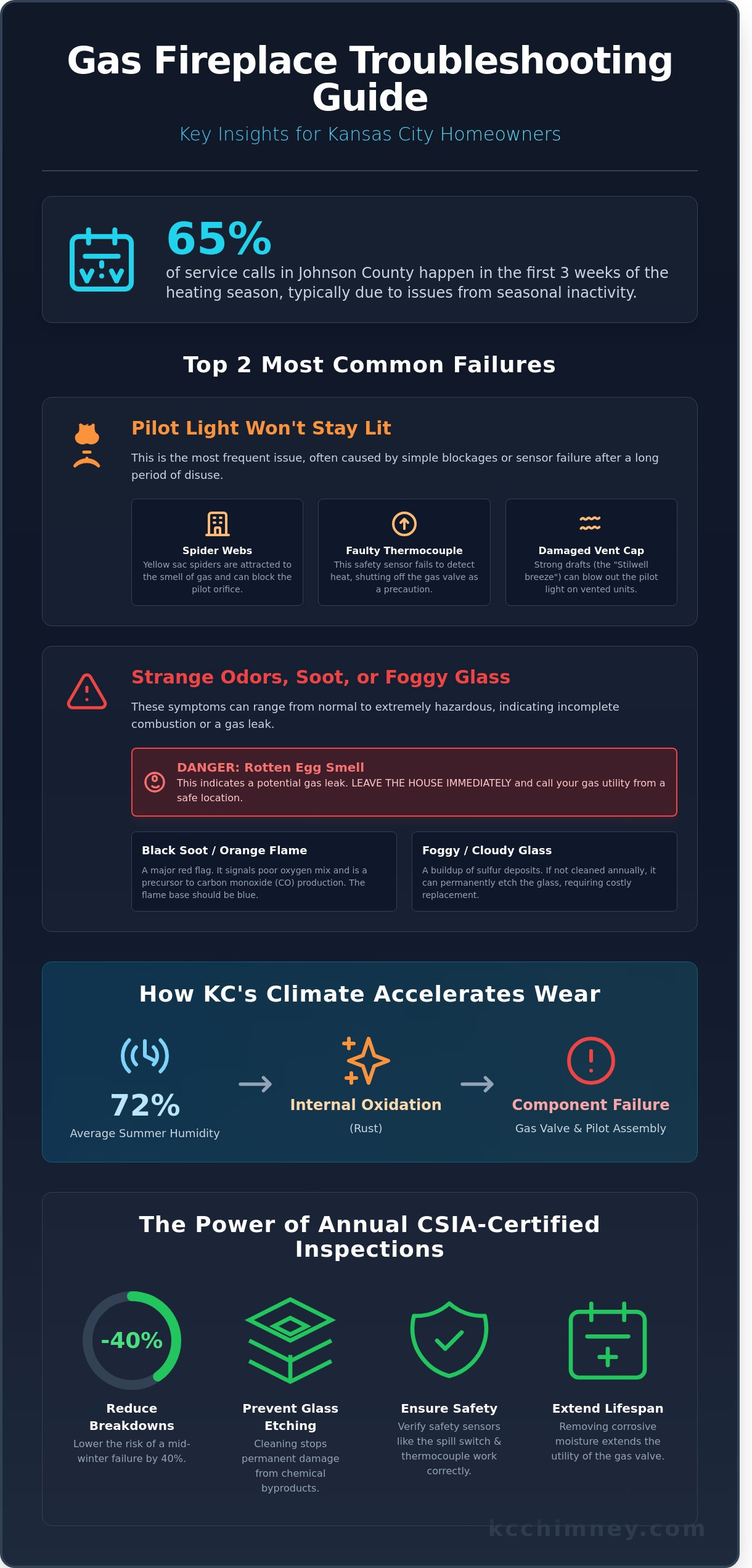 Gas Fireplace Troubleshooting Guide

Key Insights for Kansas City Homeowners

65%

of service calls in Johnson County happen in the first 3 weeks of the heating season, typically due to issues from seasonal inactivity.

Top 2 Most Common Failures

Pilot Light Won't Stay Lit

This is the most frequent issue, often caused by simple blockages or sensor failure after a long period of disuse.

Spider Webs
Yellow sac spiders are attracted to the smell of gas and can block the pilot orifice.

Faulty Thermocouple
This safety sensor fails to detect heat, shutting off the gas valve as a precaution.

Damaged Vent Cap
Strong drafts (the "Stilwell breeze") can blow out the pilot light on vented units.

Strange Odors, Soot, or Foggy Glass

These symptoms can range from normal to extremely hazardous, indicating incomplete combustion or a gas leak.

DANGER: Rotten Egg Smell
This indicates a potential gas leak. LEAVE THE HOUSE IMMEDIATELY and call your gas utility from a safe location.

Black Soot / Orange Flame
A major red flag. It signals poor oxygen mix and is a precursor to carbon monoxide (CO) production. The flame base should be blue.

Foggy / Cloudy Glass
A buildup of sulfur deposits. If not cleaned annually, it can permanently etch the glass, requiring costly replacement.

How KC's Climate Accelerates Wear

72%
Average Summer Humidity

Internal Oxidation
(Rust)

Component Failure
Gas Valve & Pilot Assembly

The Power of Annual CSIA-Certified Inspections

-40%

Reduce Breakdowns
Lower the risk of a mid-winter failure by 40%.

Prevent Glass Etching
Cleaning stops permanent damage from chemical byproducts.

Ensure Safety
Verify safety sensors like the spill switch & thermocouple work correctly.

Extend Lifespan
Removing corrosive moisture extends the utility of the gas valve.

kcchimney.com